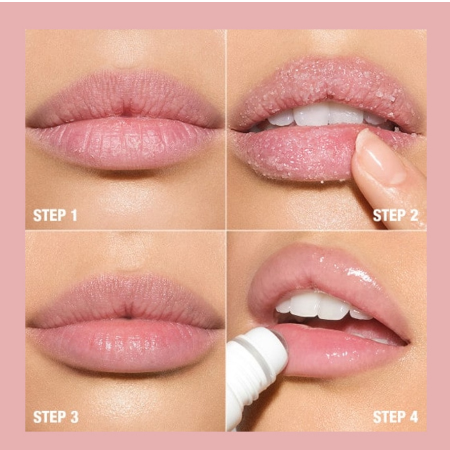 STEP 1

STEP 2

STEP 3

STEP 4